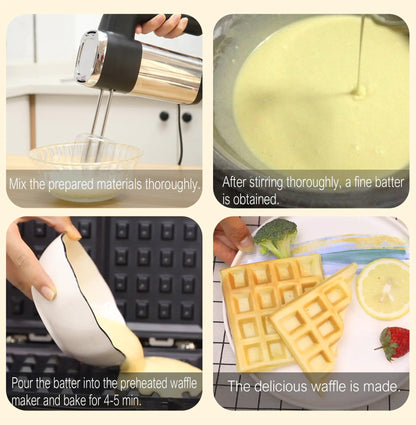 Mix the prepared materials thoroughly.

After stirring thoroughly, a fine batter is obtained.

Pour the batter into the preheated waffle maker and bake for 4-5 min.

The delicious waffle is made.